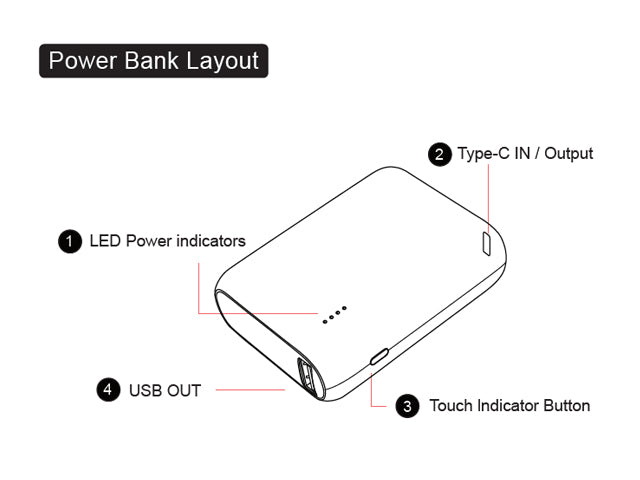 Power Bank Layout

2 Type-C IN / Output

1 LED Power indicators

4 USB OUT

3 Touch Indicator Button