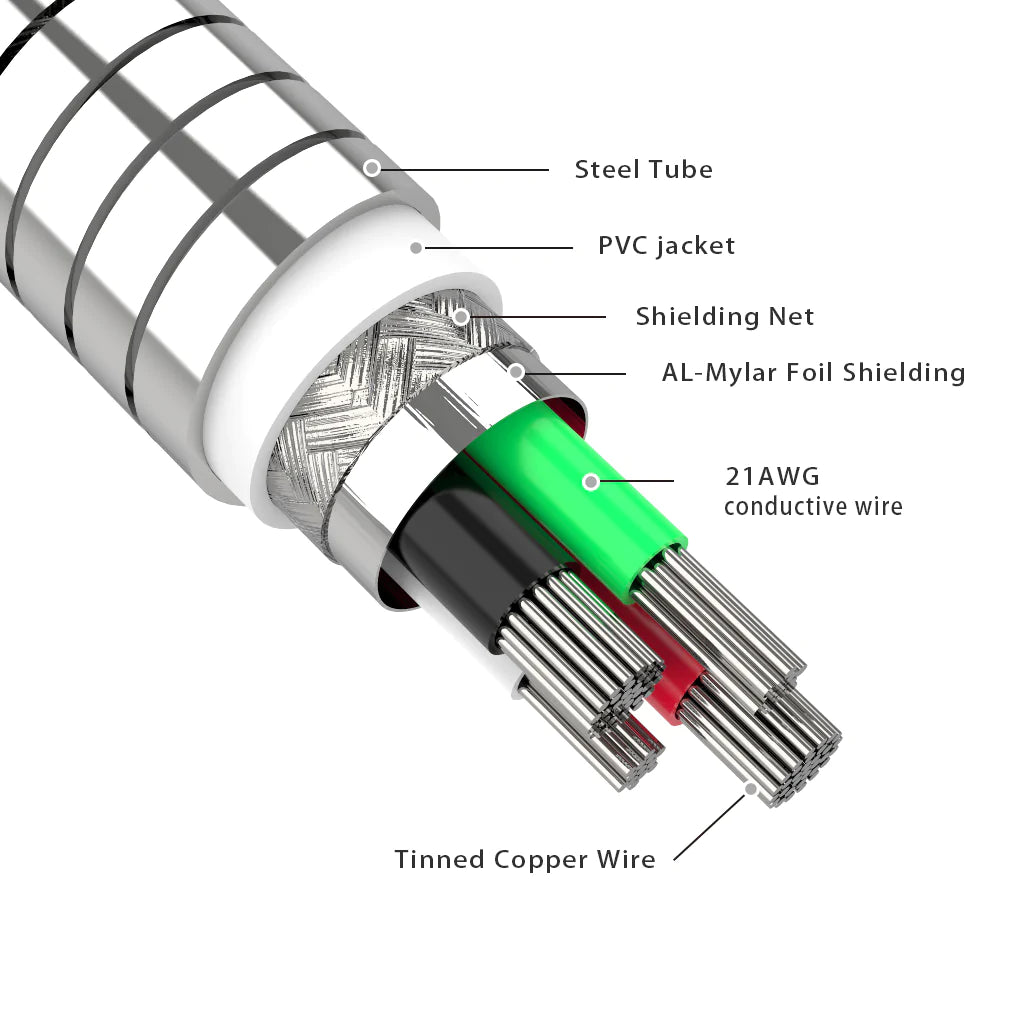 Steel Tube

PVC jacket

Shielding Net

AL-Mylar Foil Shielding

21AWG
conductive wire

Tinned Copper Wire